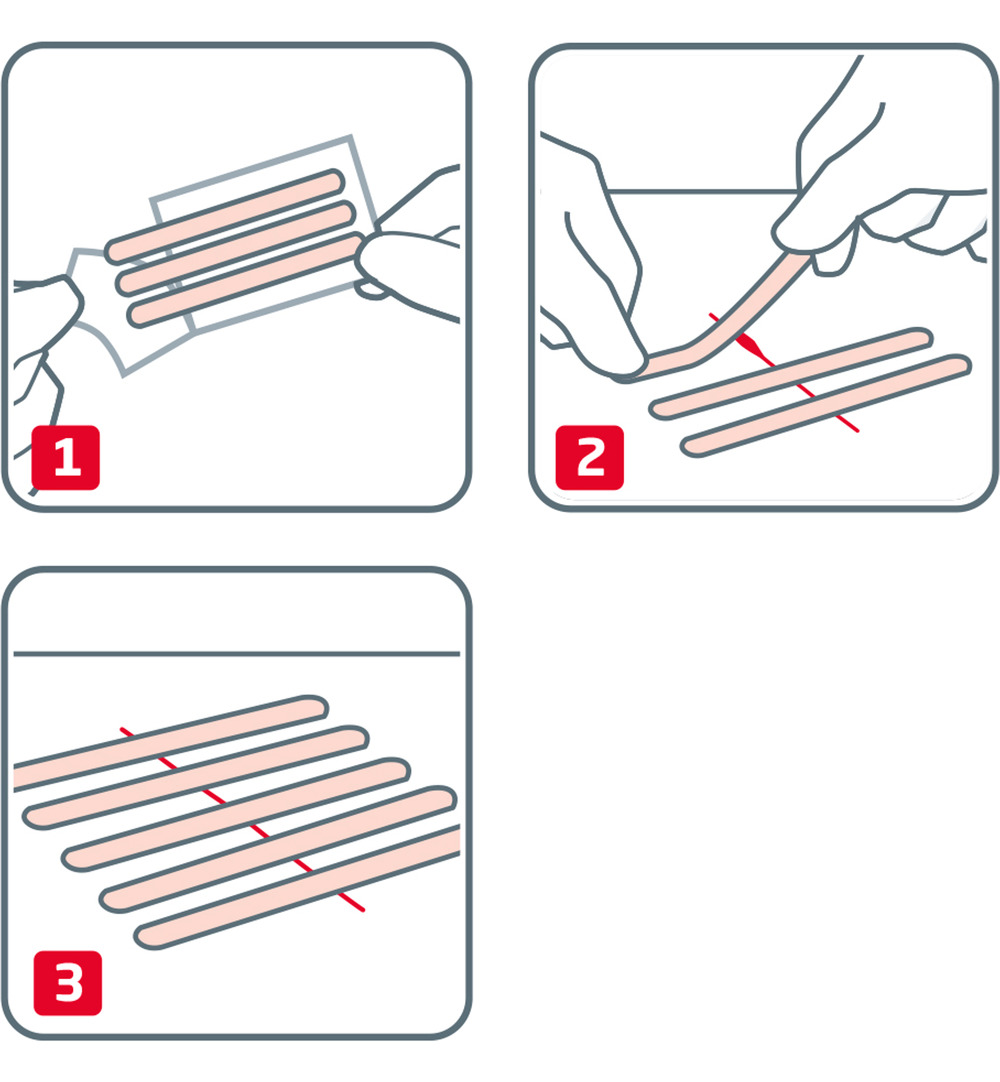 1

2

3