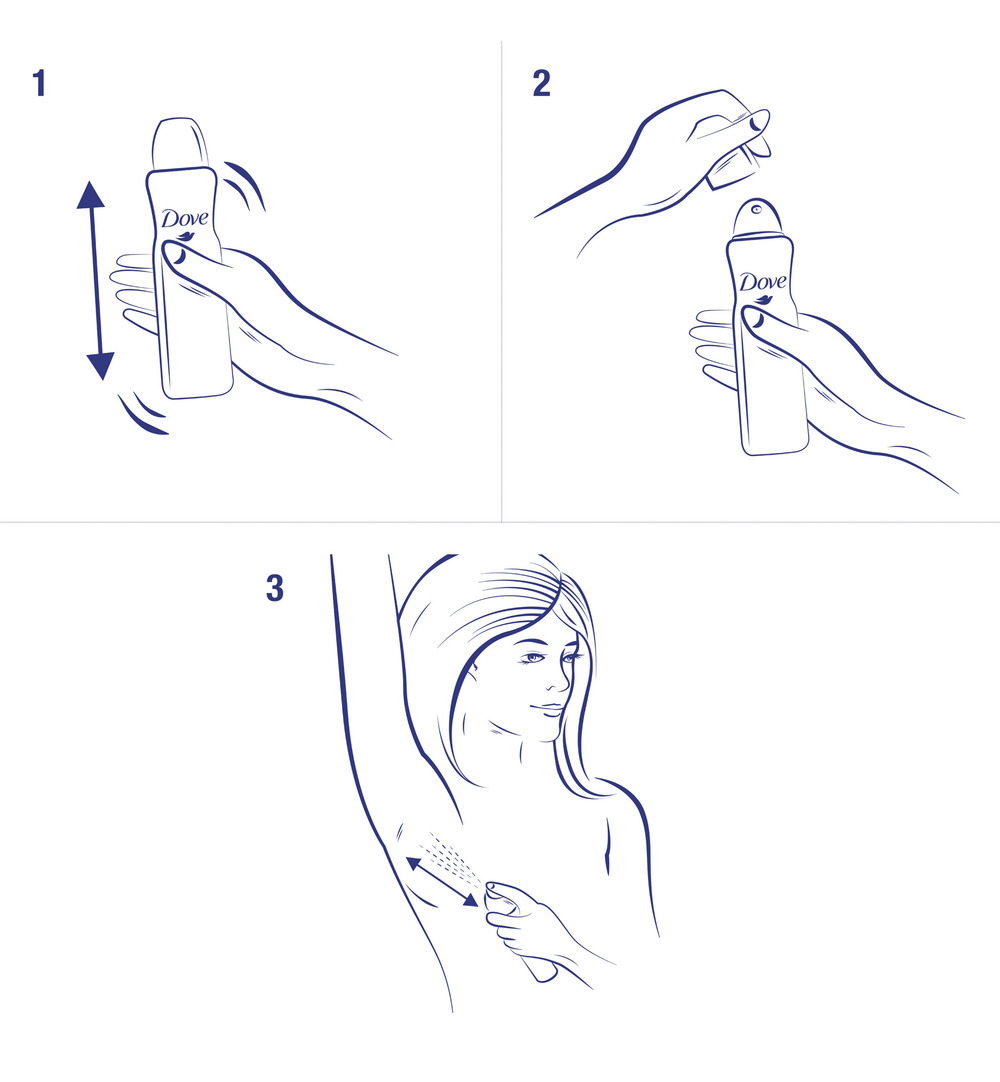 1

Dove

2

Dove

3