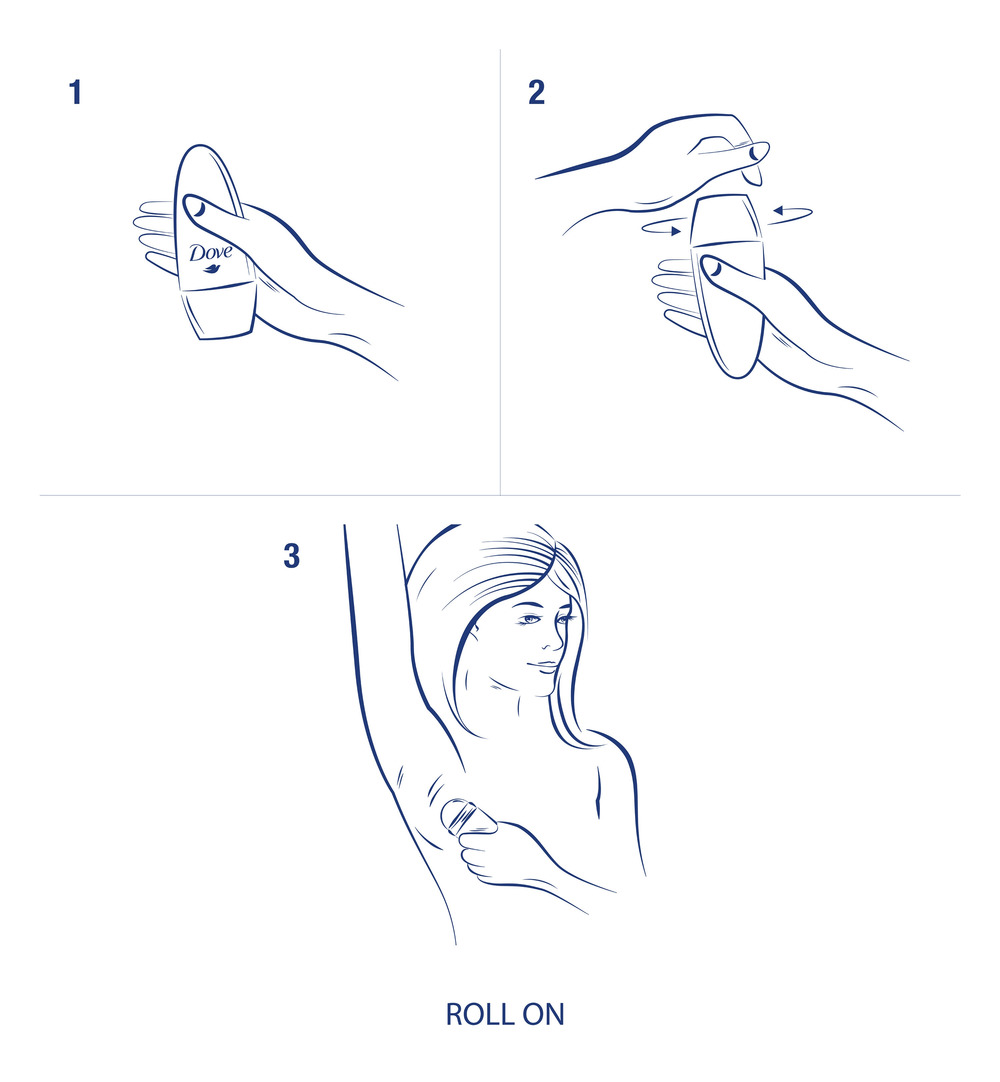 1

Dove

2

3

ROLL ON