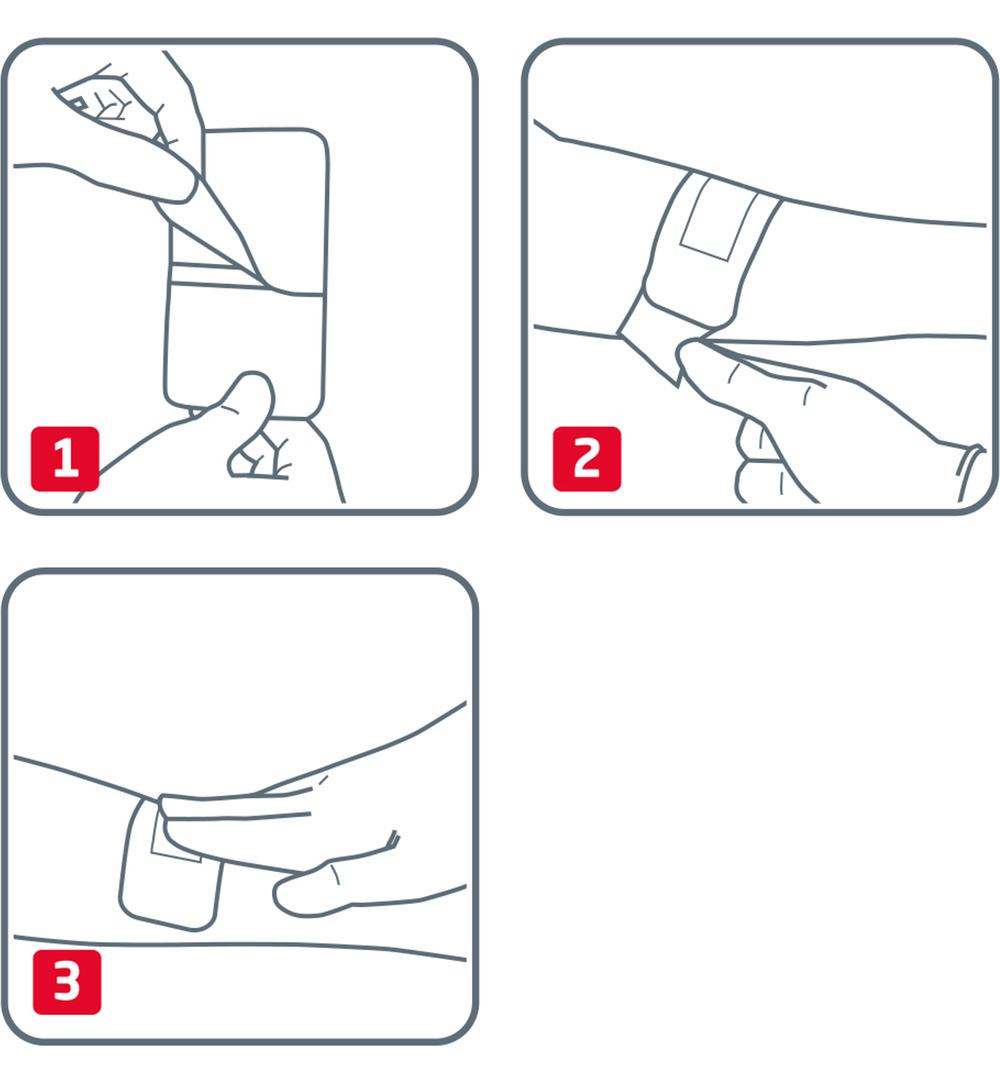 1

2

3